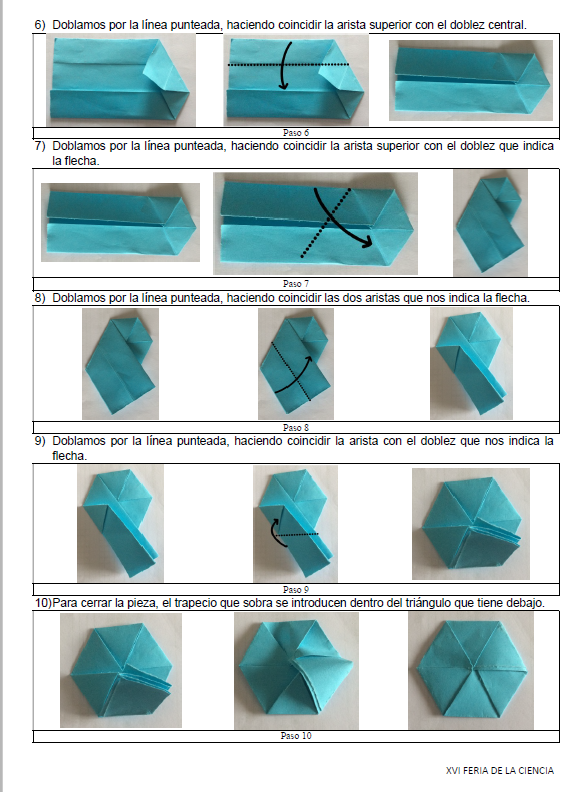 6) Doblamos por la línea punteada, haciendo coincidir la arista superior con el doblez central.

Paso 6

7) Doblamos por la línea punteada, haciendo coincidir la arista superior con el doblez que indica la flecha.

Paso 7

8) Doblamos por la línea punteada, haciendo coincidir las dos aristas que nos indica la flecha.

Paso 8

9) Doblamos por la línea punteada, haciendo coincidir la arista con el doblez que nos indica la flecha.

Paso 9

10)Para cerrar la pieza, el trapecio que sobra se introducen dentro del triángulo que tiene debajo.

Paso 10

XVI FERIA DE LA CIENCIA